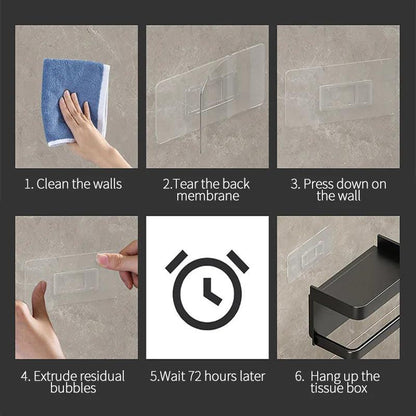 1. Clean the walls

2.Tear the back membrane

3. Press down on the wall

4. Extrude residual bubbles

5.Wait 72 hours later

6. Hang up the tissue box